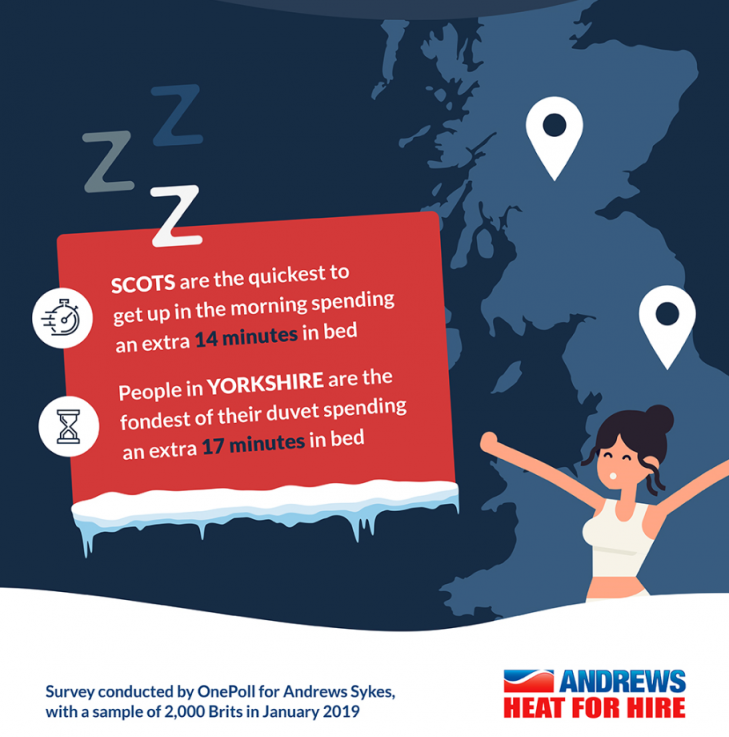 Z Z Z

SCOTS are the quickest to get up in the morning spending an extra 14 minutes in bed

People in YORKSHIRE are the fondest of their duvet spending an extra 17 minutes in bed

Survey conducted by OnePoll for Andrews Sykes, with a sample of 2,000 Brits in January 2019

ANDREWS
HEAT FOR HIRE