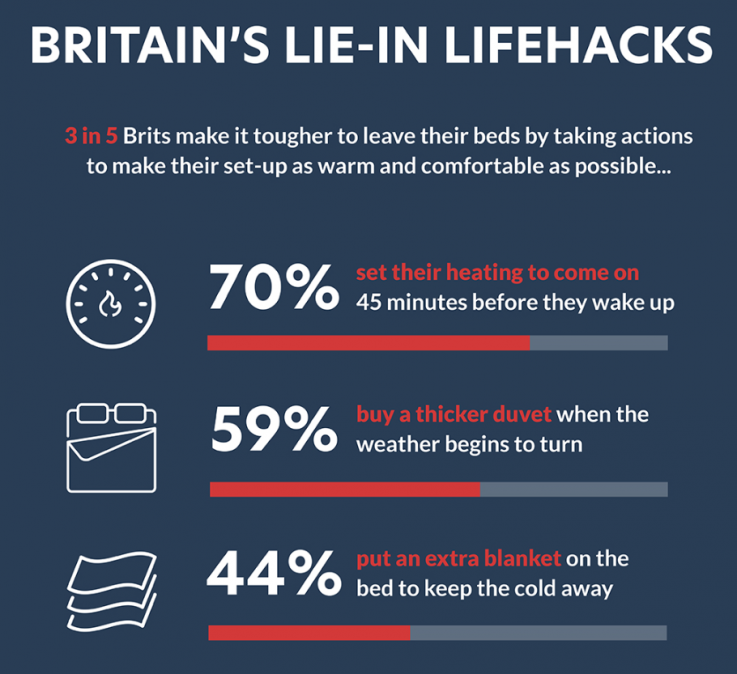 BRITAIN'S LIE-IN LIFEHACKS

3 in 5 Brits make it tougher to leave their beds by taking actions to make their set-up as warm and comfortable as possible...

70% set their heating to come on 45 minutes before they wake up

59% buy a thicker duvet when the weather begins to turn

44% put an extra blanket on the bed to keep the cold away