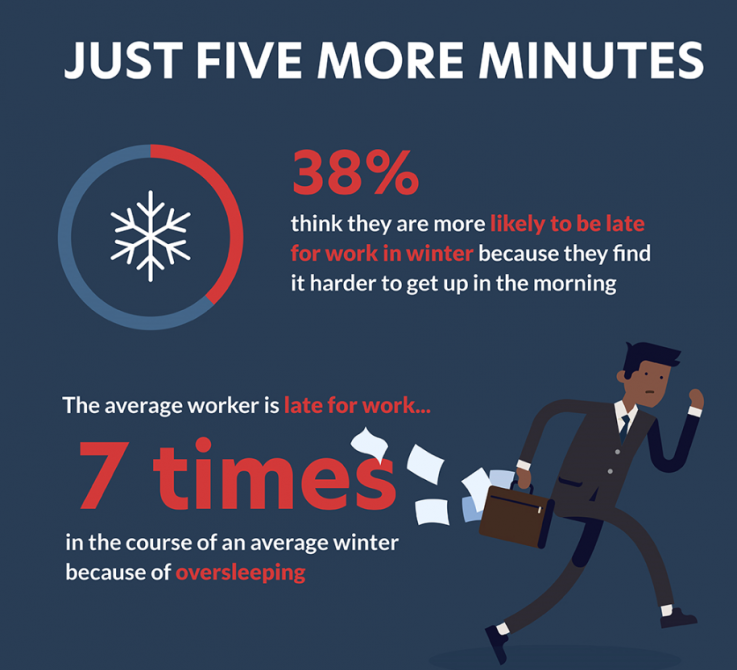 JUST FIVE MORE MINUTES

38%

think they are more likely to be late for work in winter because they find it harder to get up in the morning

The average worker is late for work...

7 times

in the course of an average winter because of oversleeping