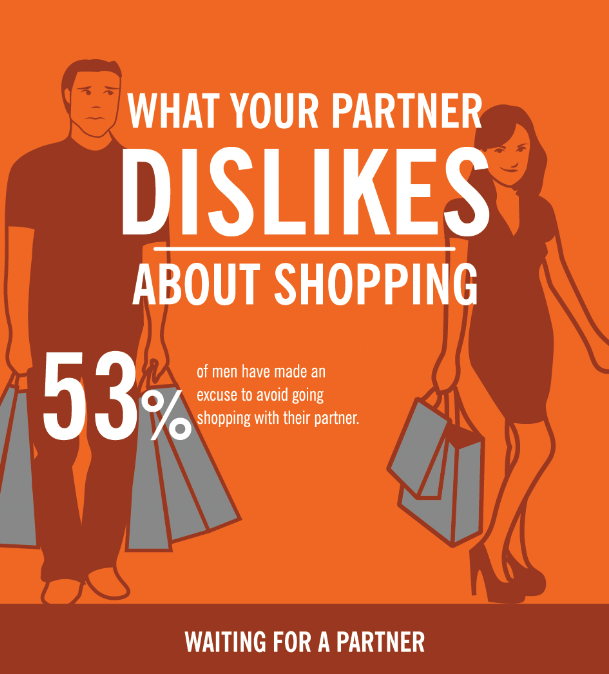 WHAT YOUR PARTNER
DISLIKES
ABOUT SHOPPING

53%
of men have made an excuse to avoid going shopping with their partner.

WAITING FOR A PARTNER