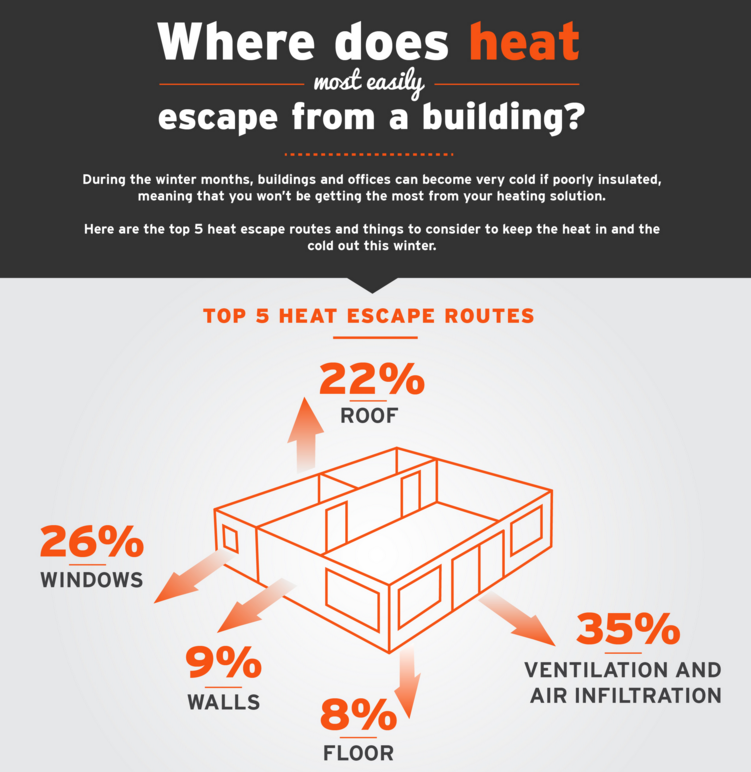 Where does heat
most easily
escape from a building?

During the winter months, buildings and offices can become very cold if poorly insulated, meaning that you won't be getting the most from your heating solution.

Here are the top 5 heat escape routes and things to consider to keep the heat in and the cold out this winter.

TOP 5 HEAT ESCAPE ROUTES

22%
ROOF

26%
WINDOWS

9%
WALLS

8%
FLOOR

35%
VENTILATION AND AIR INFILTRATION